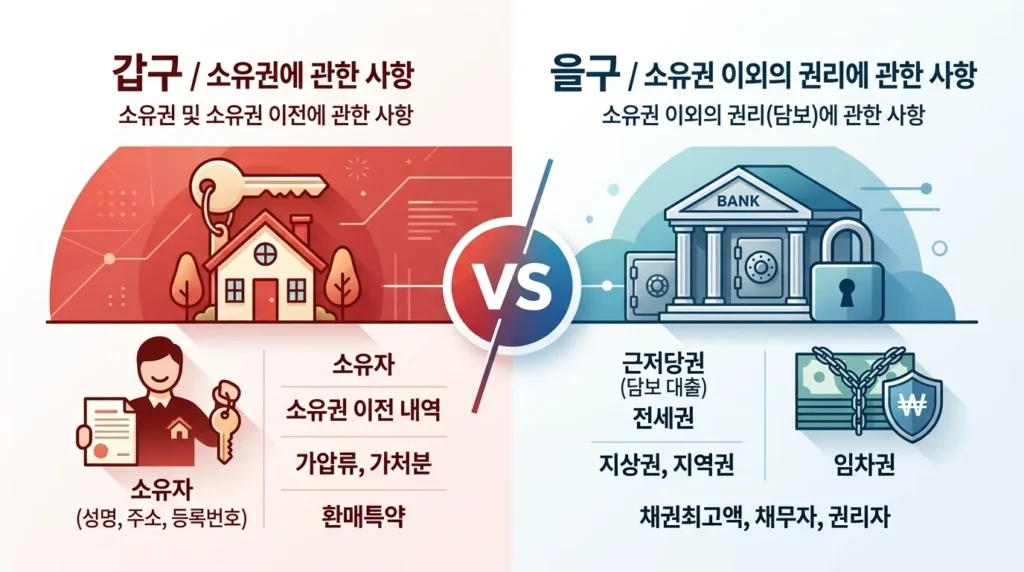 갑구 / 소유권에 관한 사항
소유권 및 소유권 이전에 관한 사항

소유자
(성명, 주소, 등록번호)

소유자
소유권 이전 내역
가압류, 가처분
환매특약

VS

을구 / 소유권 이외의 권리에 관한 사항
소유권 이외의 권리(담보)에 관한 사항

BANK

근저당권
(담보 대출)
전세권
지상권, 지역권

₩

임차권

채권최고액, 채무자, 권리자