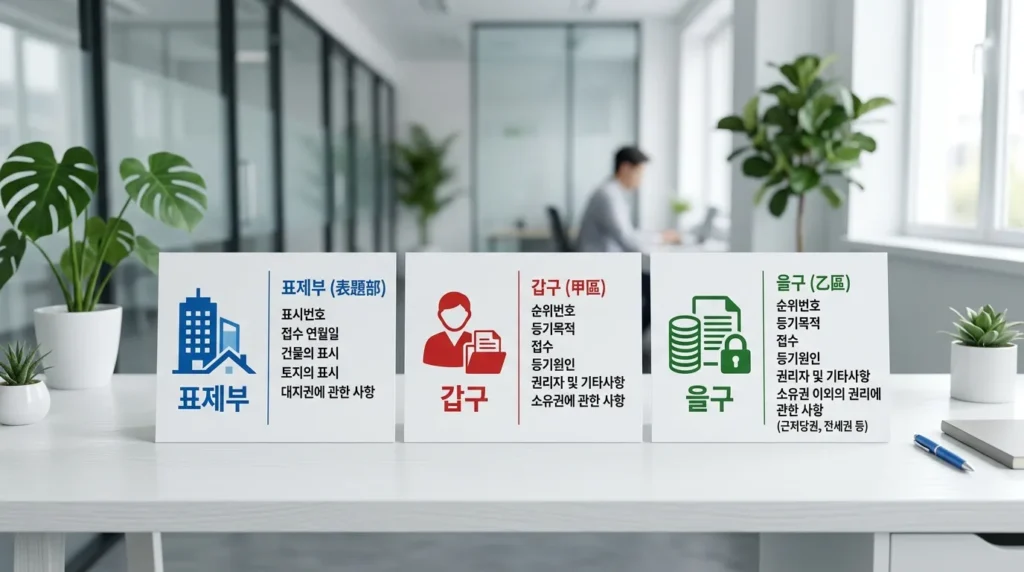 표제부

표제부 (表題部)
표시번호
접수 연월일
건물의 표시
토지의 표시
대지권에 관한 사항

갑구

갑구 (甲區)
순위번호
등기목적
접수
등기원인
권리자 및 기타사항
소유권에 관한 사항

을구

을구 (乙區)
순위번호
등기목적
접수
등기원인
권리자 및 기타사항
소유권 이외의 권리에 관한 사항
(근저당권, 전세권 등)